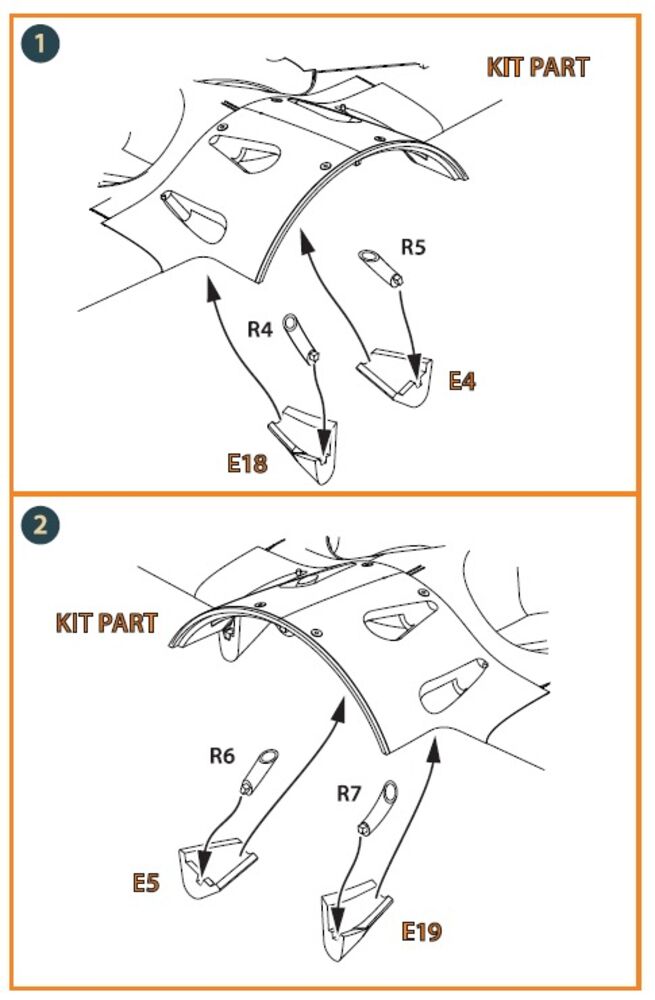 1

KIT PART

R5

R4

E4

E18

2

KIT PART

R6

R7

E5

E19