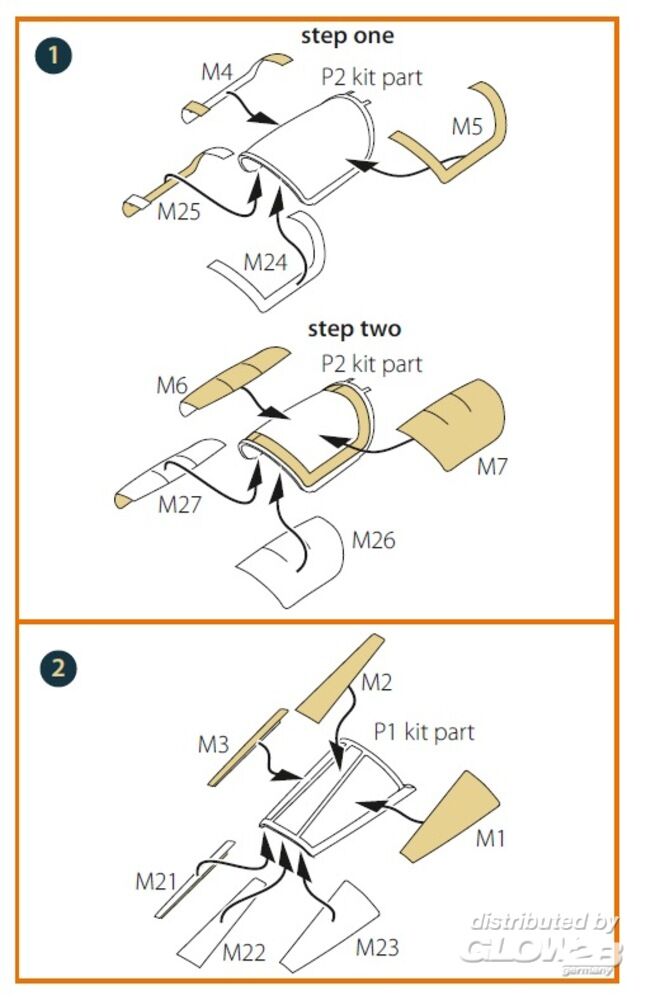 1

step one

M4

P2 kit part

M5

M25

M24

step two

M6

P2 kit part

M7

M27

M26

2

M2

M3

P1 kit part

M1

M21

M22

M23

distributed by
GLOW2B
germany