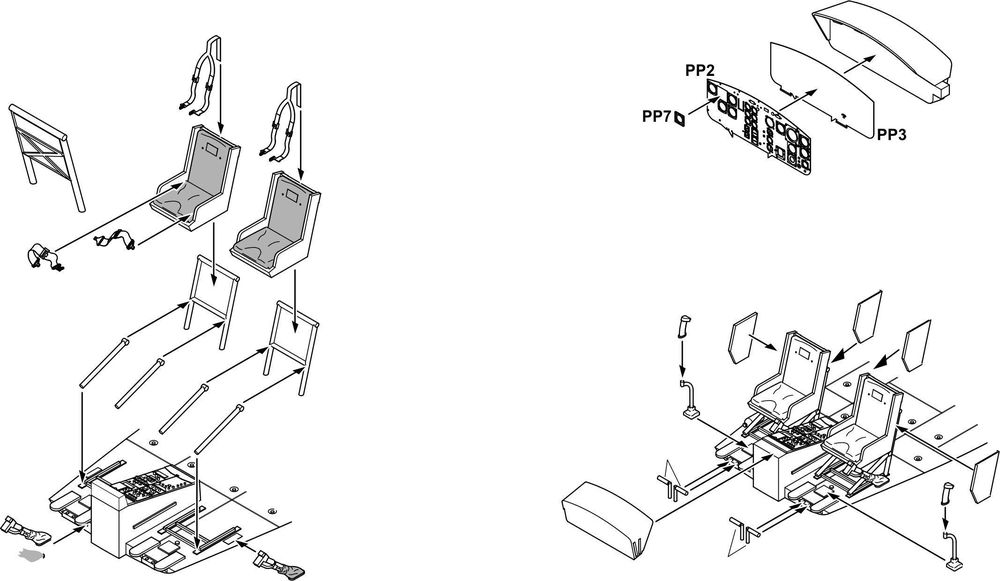 PP2
PP7
PP3