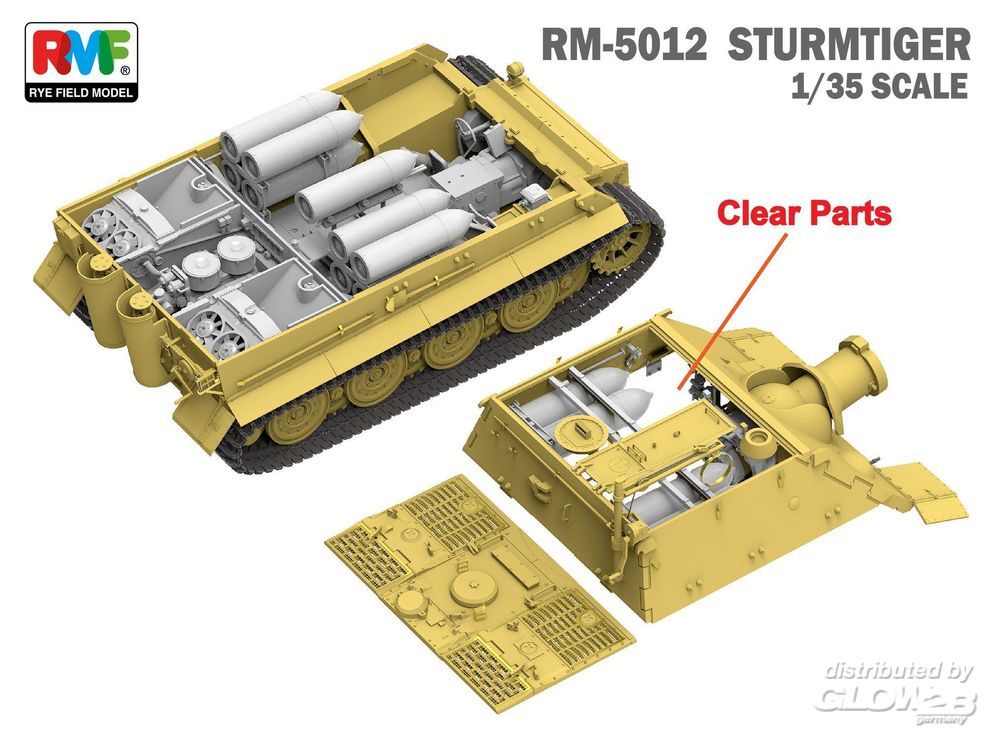 RMF®
RYE FIELD MODEL

RM-5012 STURMTIGER
1/35 SCALE

Clear Parts

distributed by
GLOW2B
germany