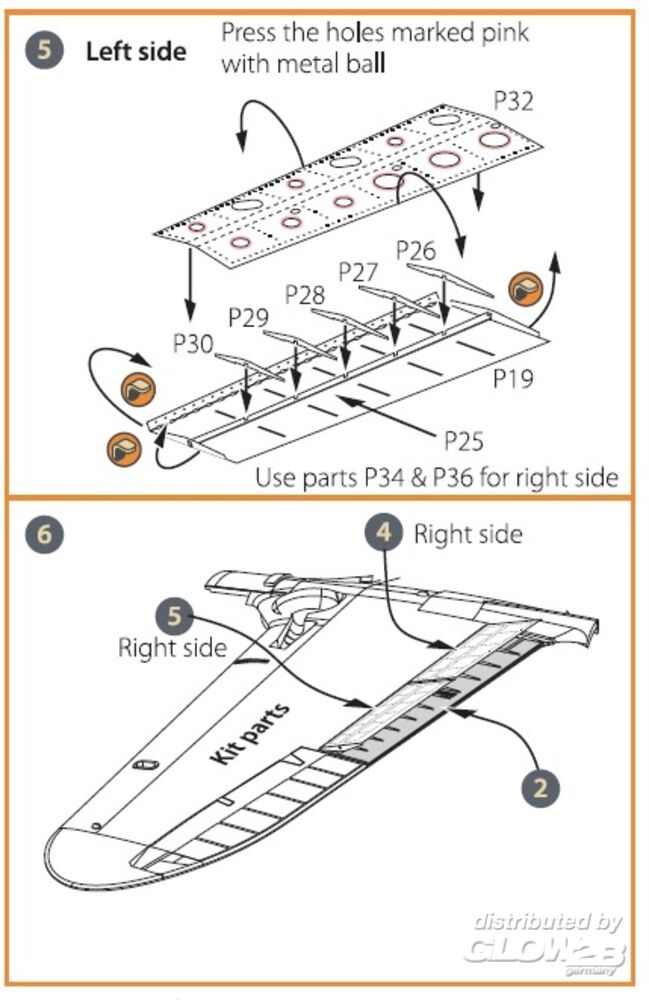 5 Left side
Press the holes marked pink with metal ball

P32

P26
P27
P28
P29
P30

P19

P25

Use parts P34 & P36 for right side

6

4 Right side

5
Right side

Kit parts

2

distributed by GLOW2B germany