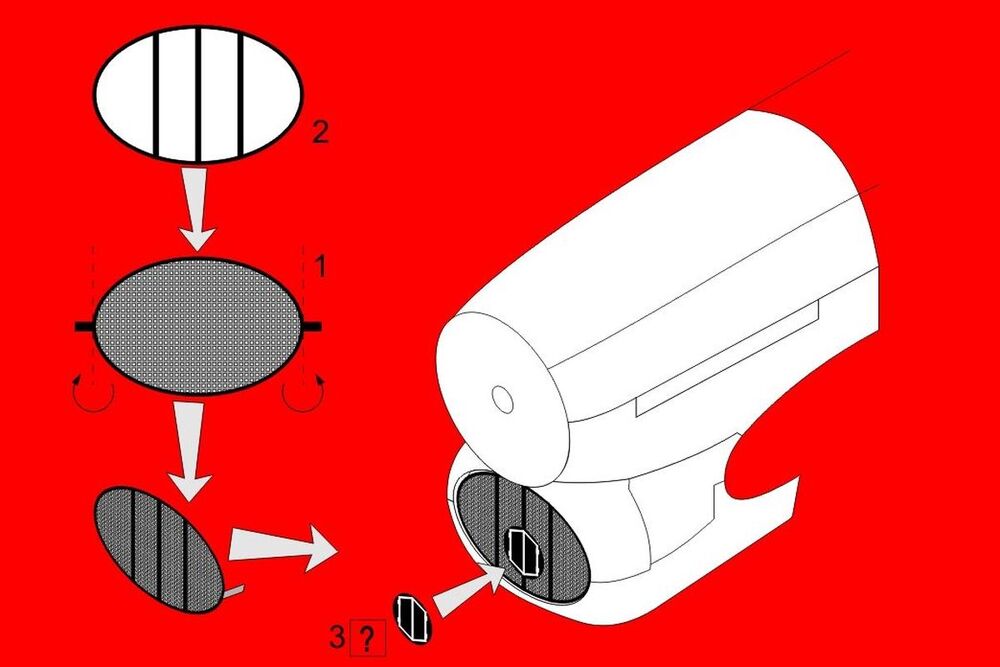 2

1

3 ?