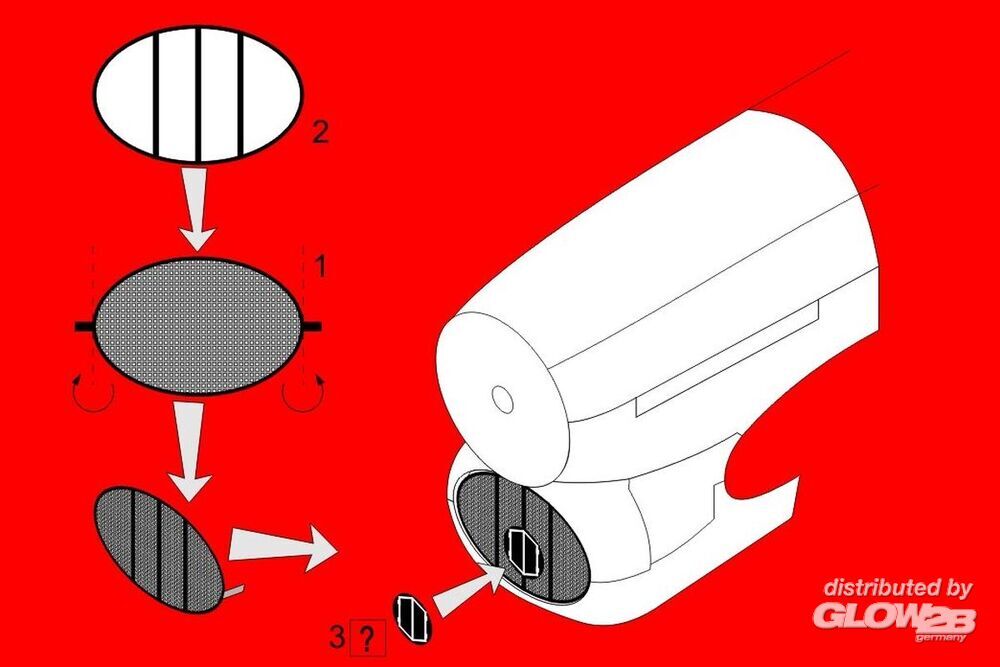 2

1

3 ?

distributed by
GLOW2B
germany