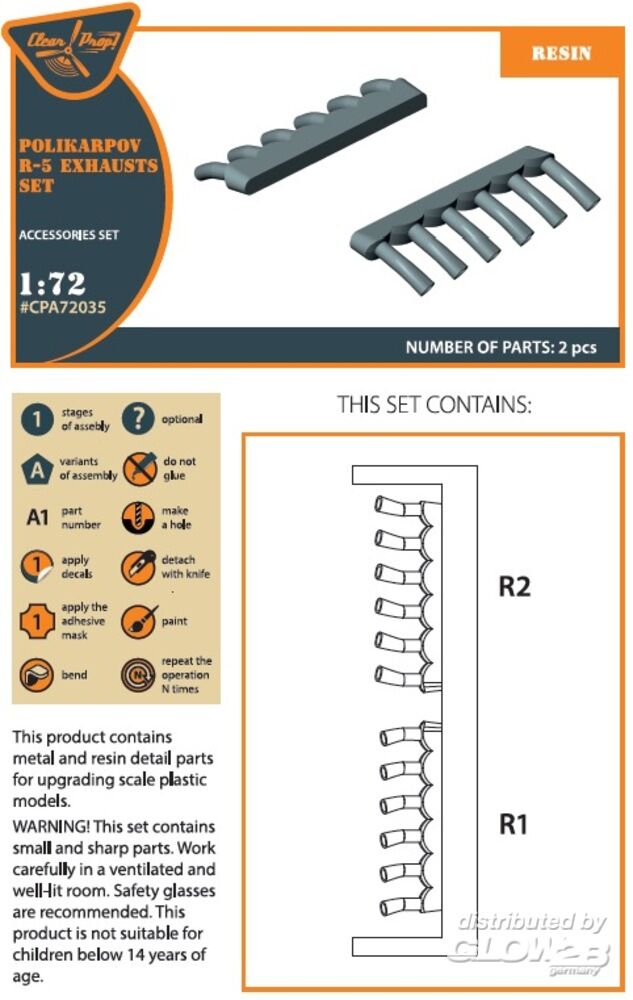 Clear Prop!

RESIN

POLIKARPOV R-5 EXHAUSTS SET

ACCESSORIES SET

1:72
#CPA72035

NUMBER OF PARTS: 2 pcs

1 stages of assebly
? optional
A variants of assembly
do not glue
A1 part number
make a hole
1 apply decals
detach with knife
1 apply the adhesive mask
paint
bend
N repeat the operation N times

This product contains metal and resin detail parts for upgrading scale plastic models.
WARNING! This set contains small and sharp parts. Work carefully in a ventilated and well-lit room. Safety glasses are recommended. This product is not suitable for children below 14 years of age.

THIS SET CONTAINS:

R2

R1

distributed by GLOW2B germany