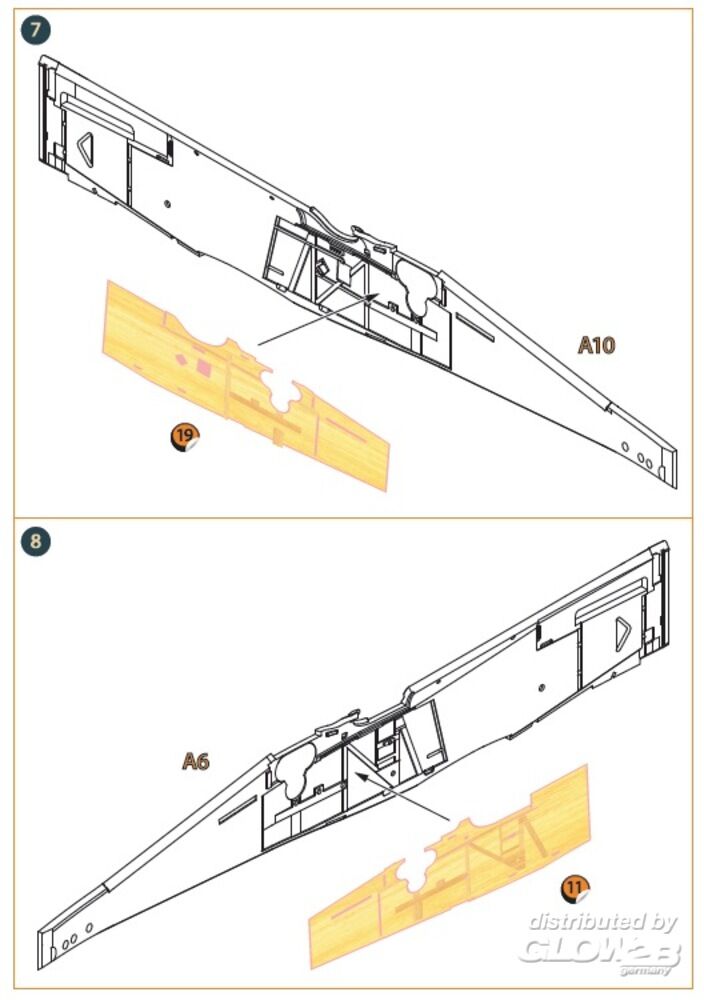 7

A10

19

8

A6

11

distributed by GLOW2B germany