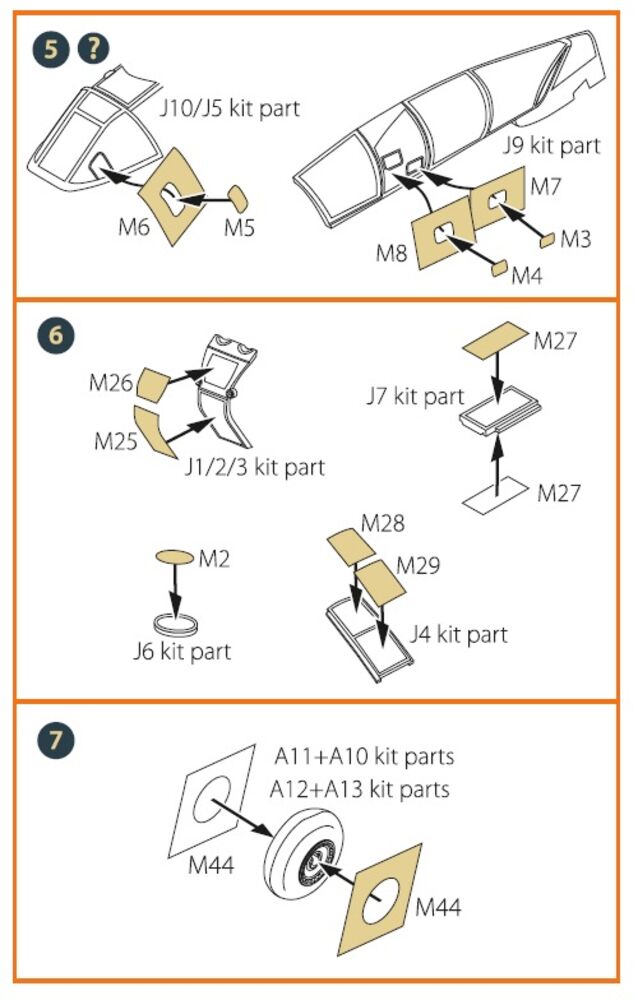 5 ?

J10/J5 kit part

M6

M5

J9 kit part

M7

M3

M8

M4

6

M26

M25

J1/2/3 kit part

M27

J7 kit part

M27

M2

J6 kit part

M28

M29

J4 kit part

7

A11+A10 kit parts
A12+A13 kit parts

M44

M44