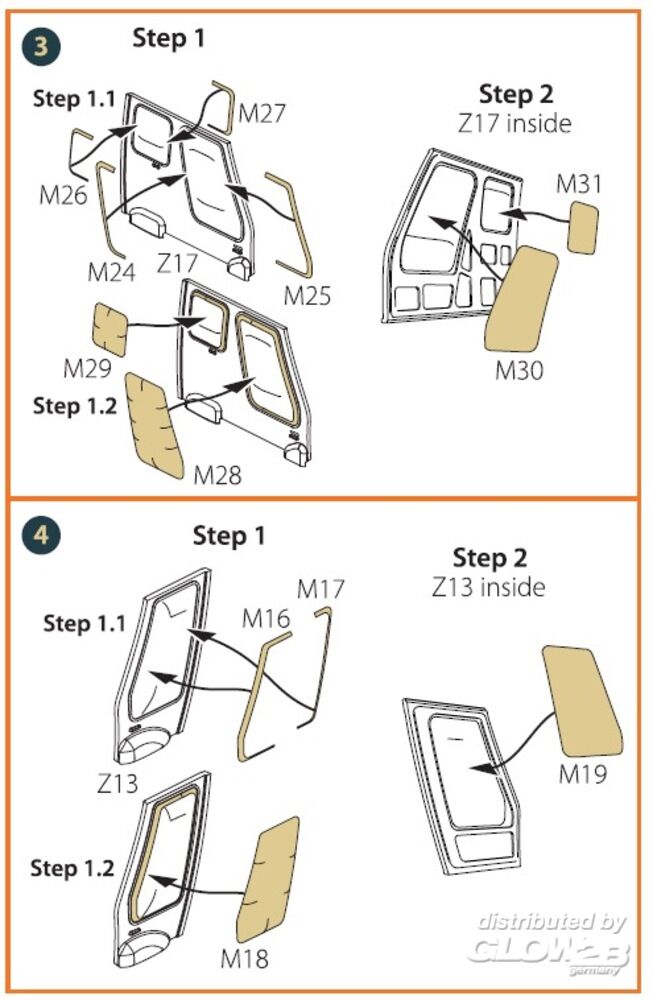 3

Step 1

Step 1.1

M27

M26

M24

Z17

M25

M29

Step 1.2

M28

Step 2
Z17 inside

M31

M30

4

Step 1

Step 1.1

M16

M17

Z13

Step 1.2

M18

Step 2
Z13 inside

M19

distributed by
GLOW2B
germany