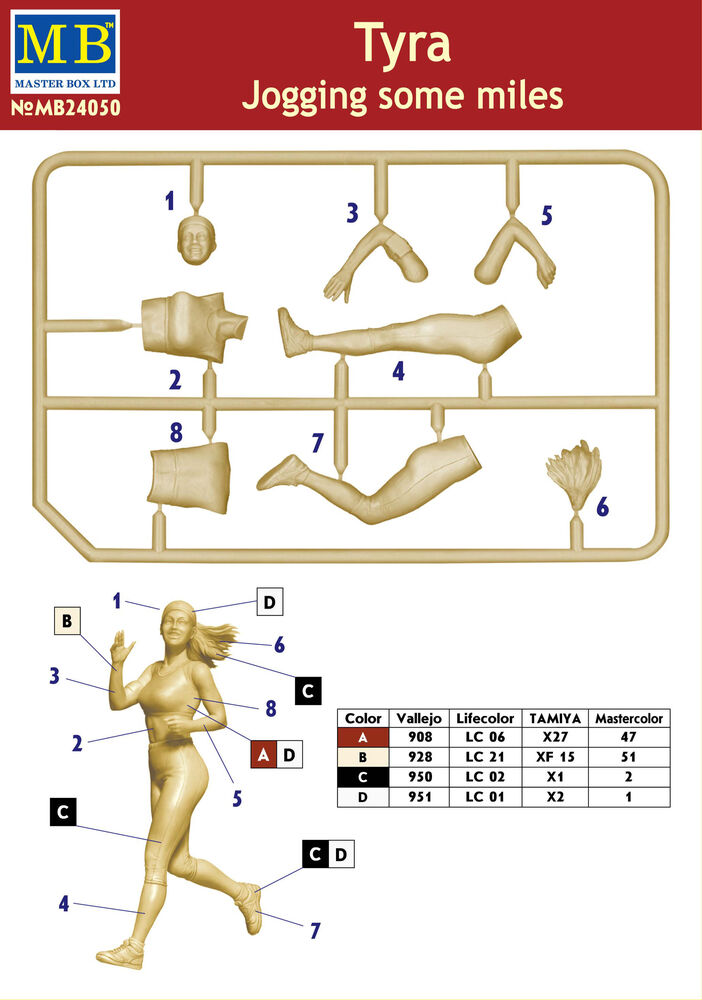 MB
MASTER BOX LTD
№MB24050

Tyra
Jogging some miles

1
3
5
2
4
8
7
6

1
D
B
6
3
C
8
2
A D
5
C
C D
4
7

| Color | Vallejo | Lifecolor | TAMIYA | Mastercolor |
|---|---|---|---|---|
| A | 908 | LC 06 | X27 | 47 |
| B | 928 | LC 21 | XF 15 | 51 |
| C | 950 | LC 02 | X1 | 2 |
| D | 951 | LC 01 | X2 | 1 |