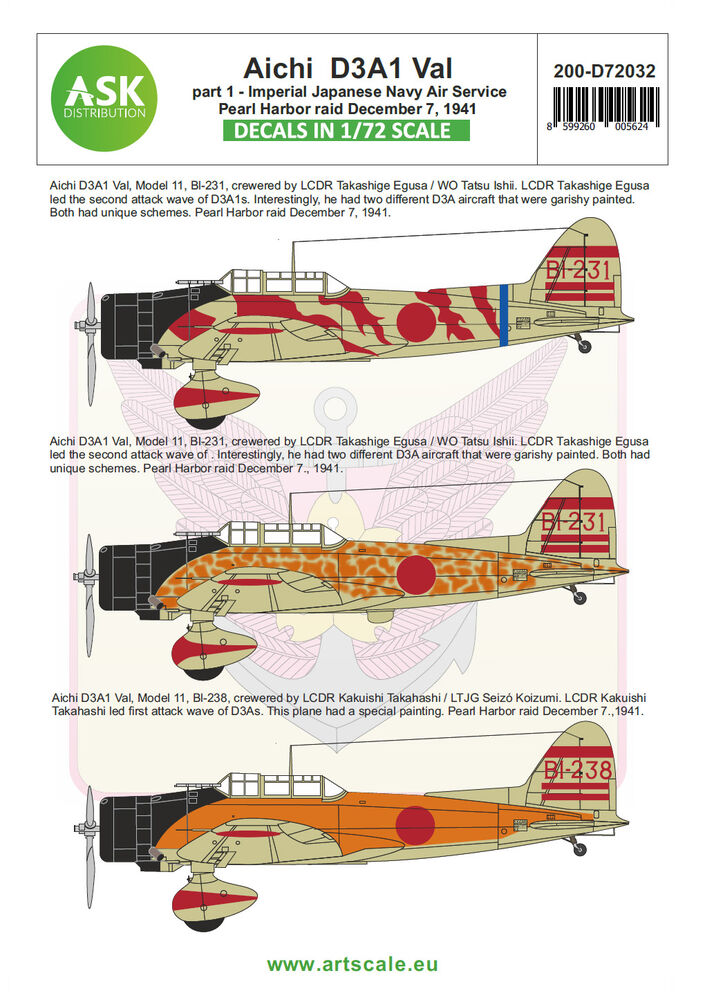 ASK
DISTRIBUTION

Aichi D3A1 Val
part 1 - Imperial Japanese Navy Air Service
Pearl Harbor raid December 7, 1941
DECALS IN 1/72 SCALE

200-D72032

8 599260 005624

Aichi D3A1 Val, Model 11, BI-231, crewered by LCDR Takashige Egusa / WO Tatsu Ishii. LCDR Takashige Egusa led the second attack wave of D3A1s. Interestingly, he had two different D3A aircraft that were garishy painted. Both had unique schemes. Pearl Harbor raid December 7, 1941.

BI-231

Aichi D3A1 Val, Model 11, BI-231, crewered by LCDR Takashige Egusa / WO Tatsu Ishii. LCDR Takashige Egusa led the second attack wave of . Interestingly, he had two different D3A aircraft that were garishy painted. Both had unique schemes. Pearl Harbor raid December 7., 1941.

BI-231

Aichi D3A1 Val, Model 11, BI-238, crewered by LCDR Kakuishi Takahashi / LTJG Seizó Koizumi. LCDR Kakuishi Takahashi led first attack wave of D3As. This plane had a special painting. Pearl Harbor raid December 7.,1941.

BI-238

www.artscale.eu