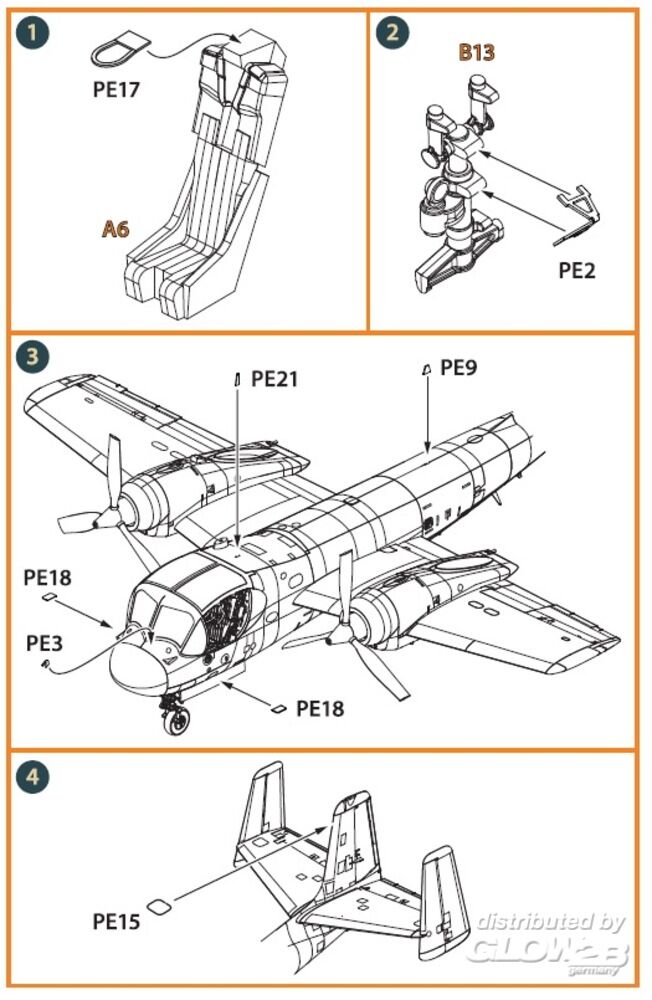 1

PE17

A6

2

B13

PE2

3

PE21

PE9

PE18

PE3

PE18

4

PE15

distributed by GLOW2B germany