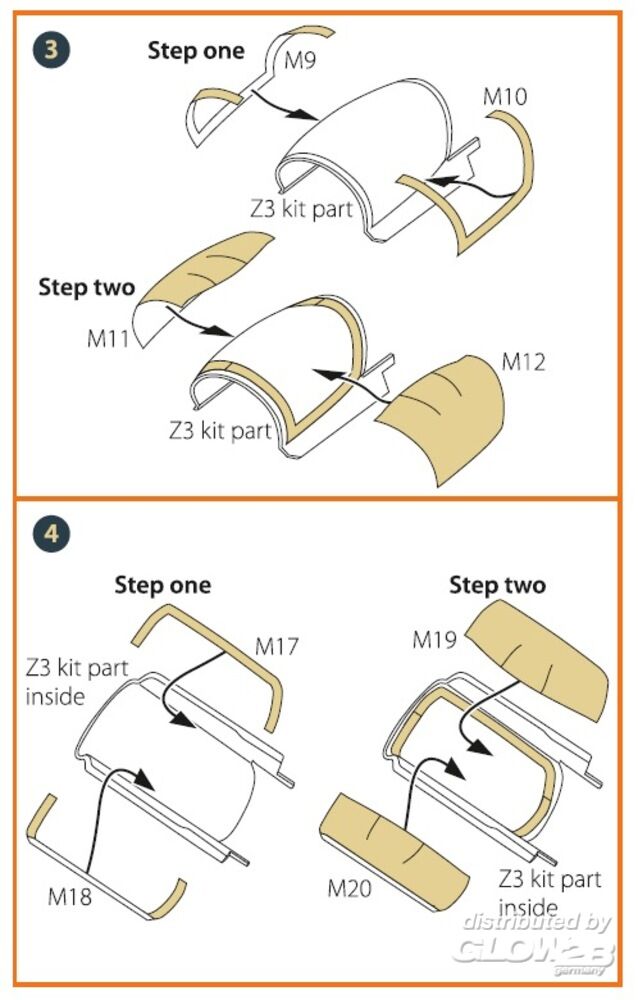 3

Step one

M9

M10

Z3 kit part

Step two

M11

M12

Z3 kit part

4

Step one

M17

Z3 kit part inside

M18

Step two

M19

M20

Z3 kit part inside

distributed by GLOW2B germany