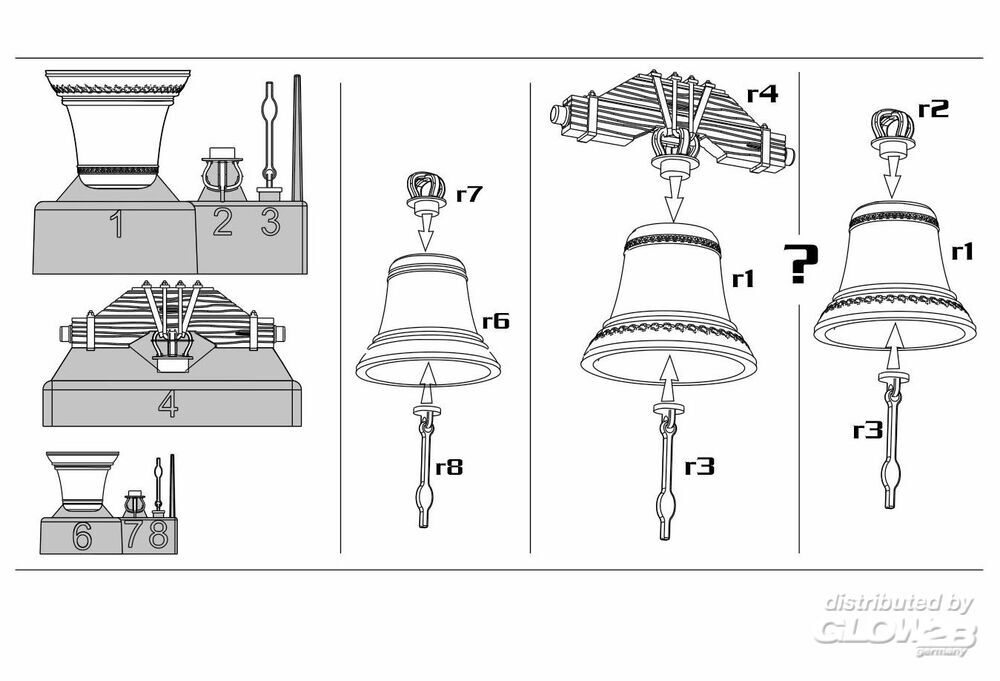 1 2 3

4

6 7 8

r7

r6

r8

r4

r1

r3

?

r2

r1

r3

distributed by
GLOW2B
germany