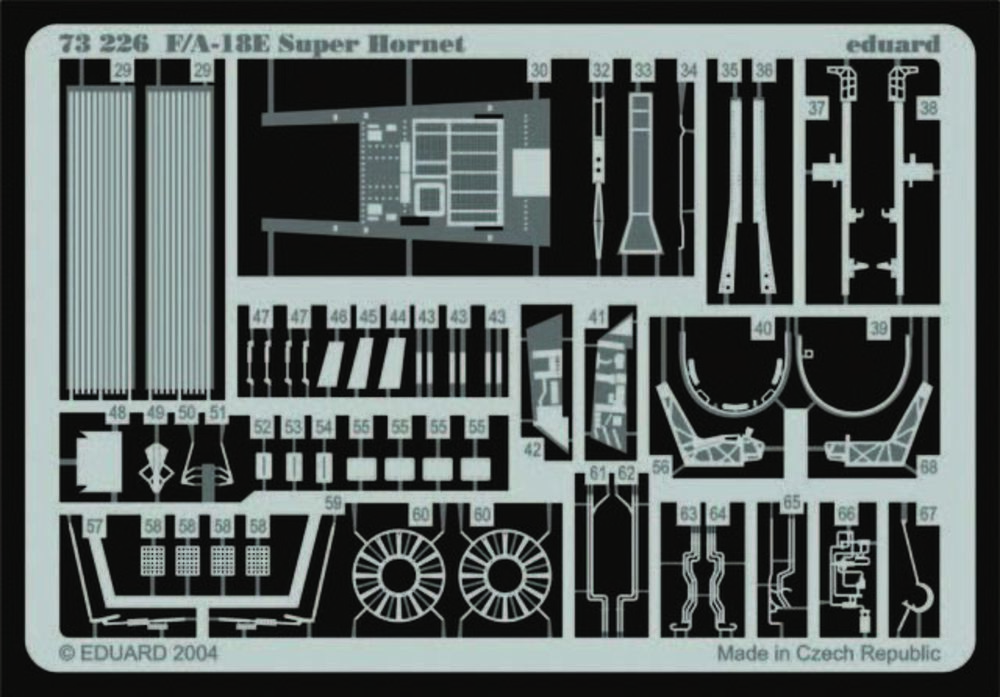 73 226 F/A-18E Super Hornet

eduard

29 29 30 32 33 34 35 36 37 38

47 47 46 45 44 43 43 43 41 40 39

48 49 50 51 52 53 54 55 55 55 55 42 56 68

57 58 58 58 58 59 60 60 61 62 63 64 65 66 67

© EDUARD 2004

Made in Czech Republic