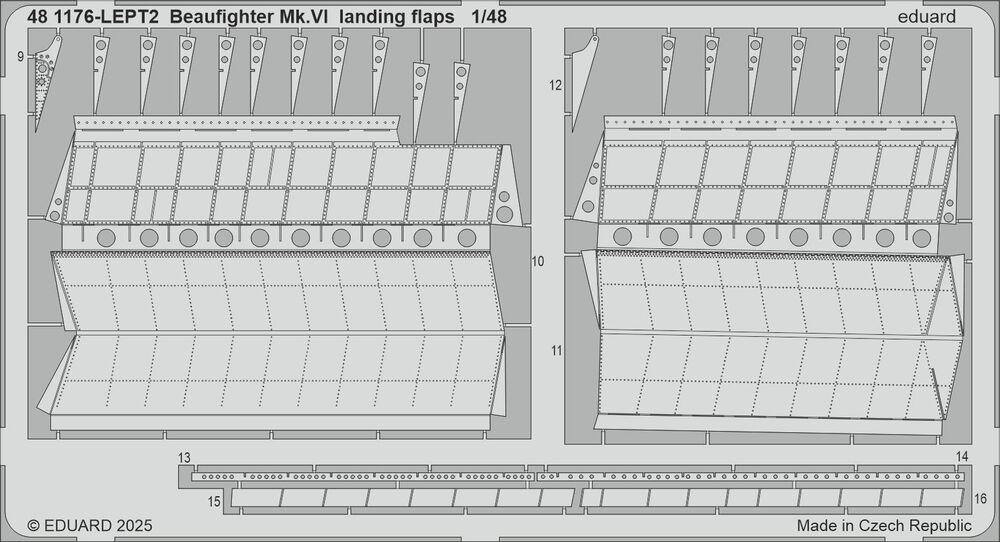 48 1176-LEPT2 Beaufighter Mk.VI landing flaps 1/48

eduard

9

12

10

11

13

14

15

16

© EDUARD 2025

Made in Czech Republic