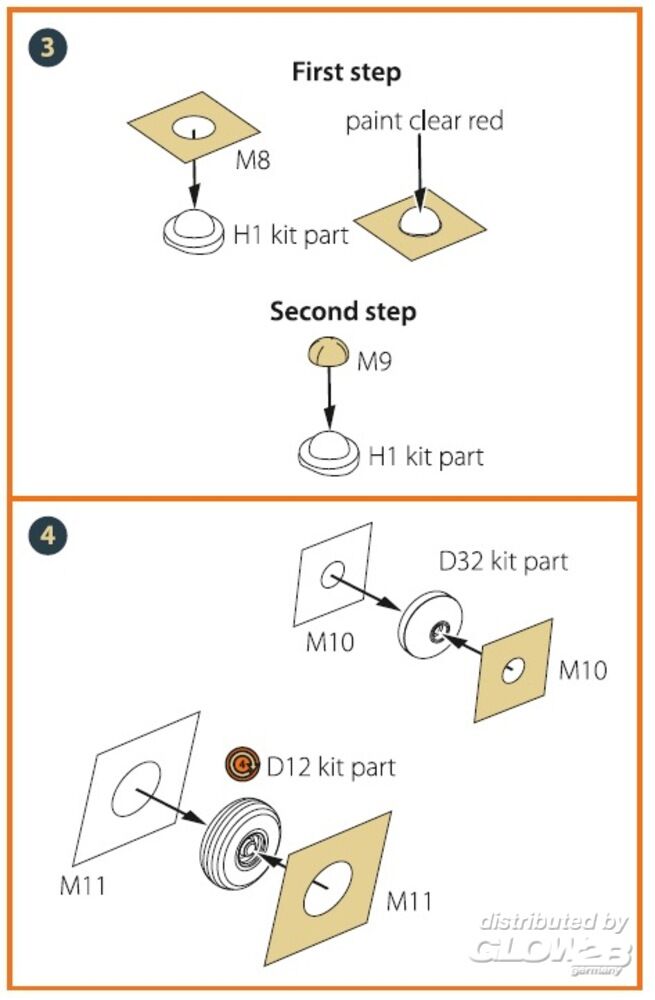 3

First step

M8

paint clear red

H1 kit part

Second step

M9

H1 kit part

4

D32 kit part

M10

M10

D12 kit part

M11

M11

distributed by
GLOW2B
germany