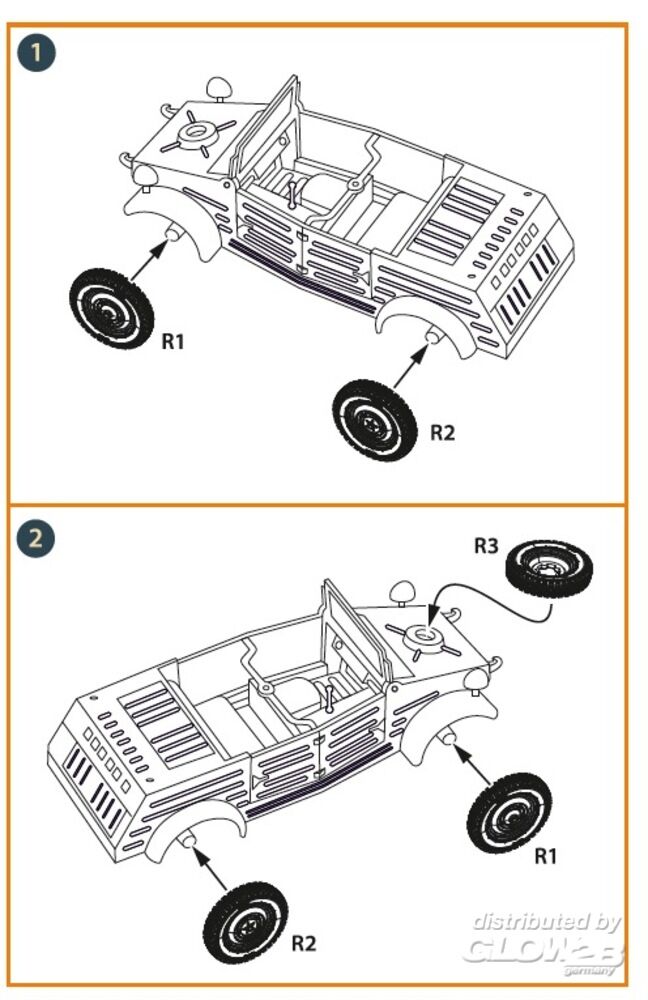 1

R1

R2

2

R3

R1

R2

distributed by
GLOW2B
germany