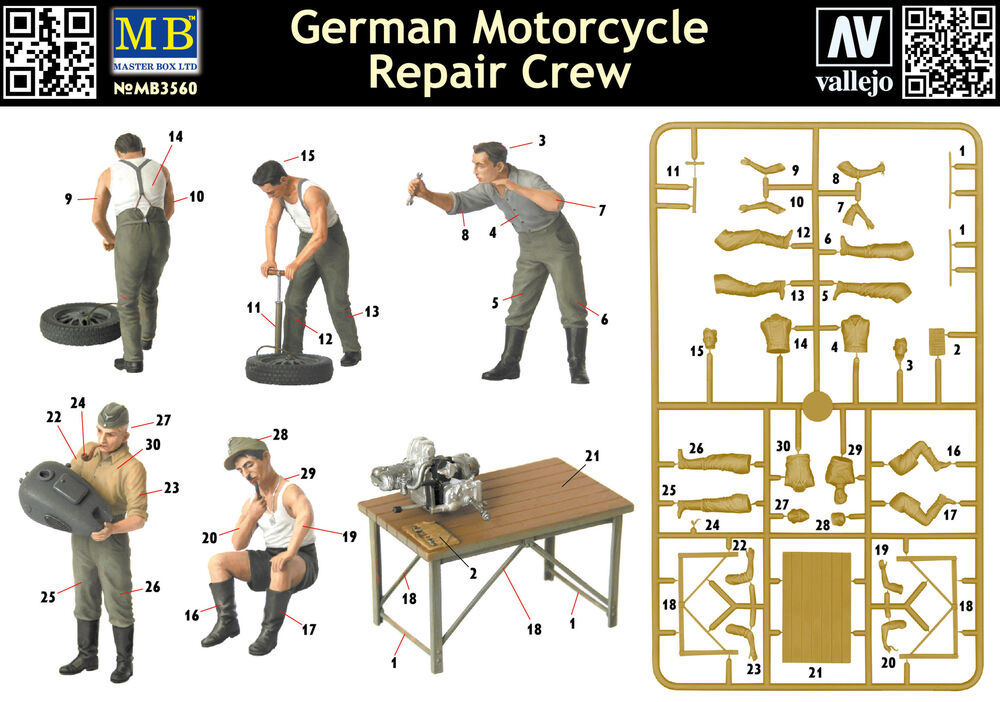 MB
MASTER BOX LTD
№MB3560

German Motorcycle Repair Crew

AV
vallejo

14
9
10

15
11
12
13

3
7
8
4
5
6

22
24
27
30
23
25
26

28
29
20
19
16
17

21
2
18
18
1
1

11
9
10
8
7
1
12
6
1
13
5
15
14
4
3
2
26
30
29
16
25
27
28
17
24
22
19
18
18
23
21
20