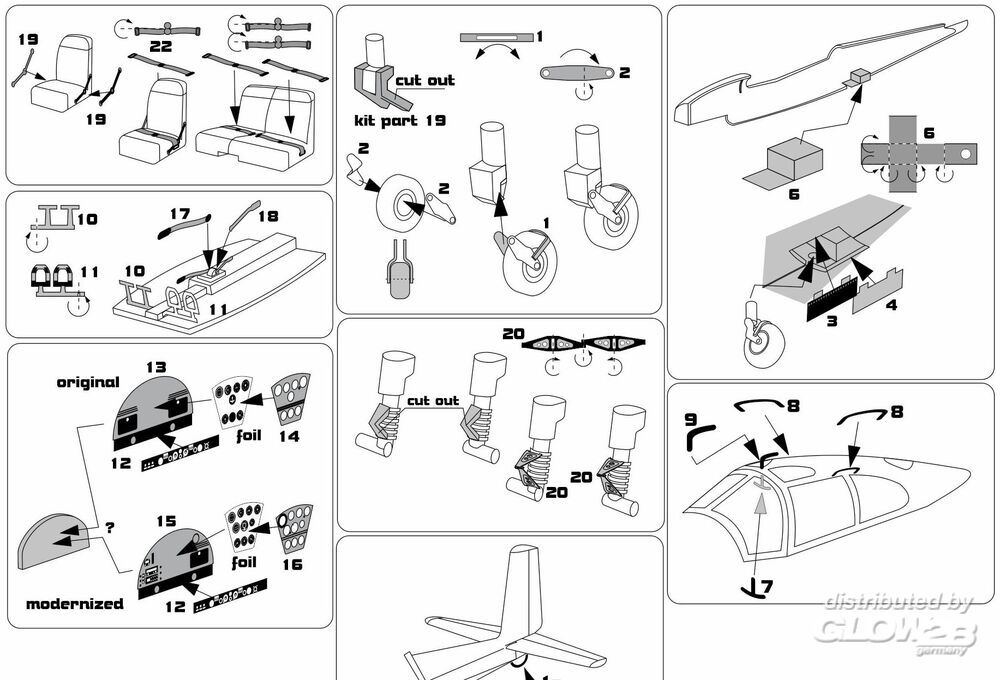 19
22
19

10
17
18
11
10
11

original
13
foil
14
12
?
15
foil
16
modernized
12

1
cut out
2
kit part 19
2
2
1

20
cut out
20
20

6
6
3
4

9
8
8
7

distributed by
GLOW2B
germany