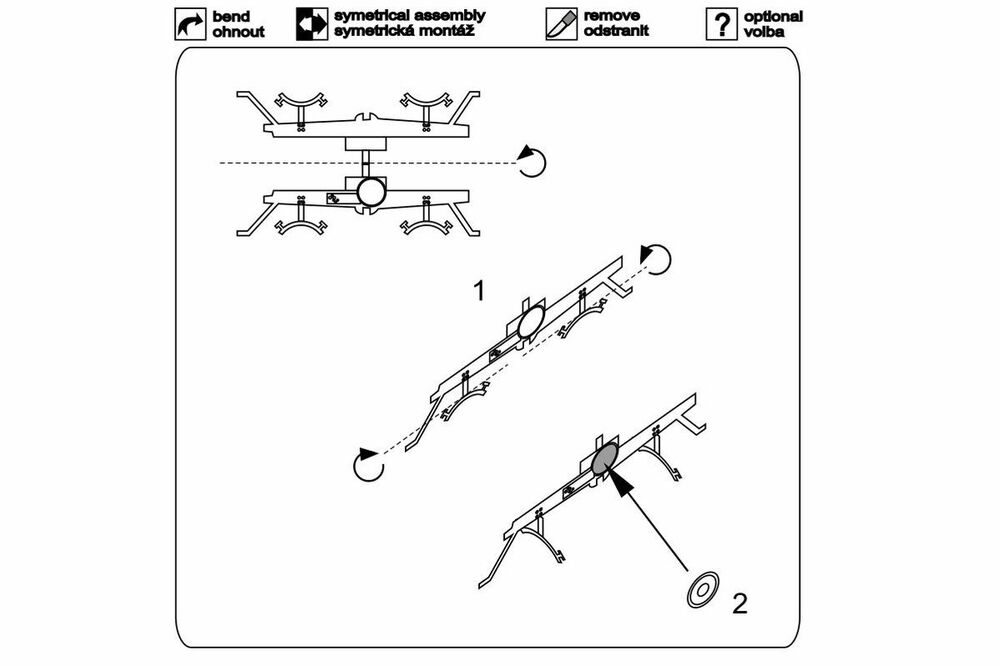 bend
ohnout

symetrical assembly
symetrická montáž

remove
odstranit

?

optional
volba

1

2