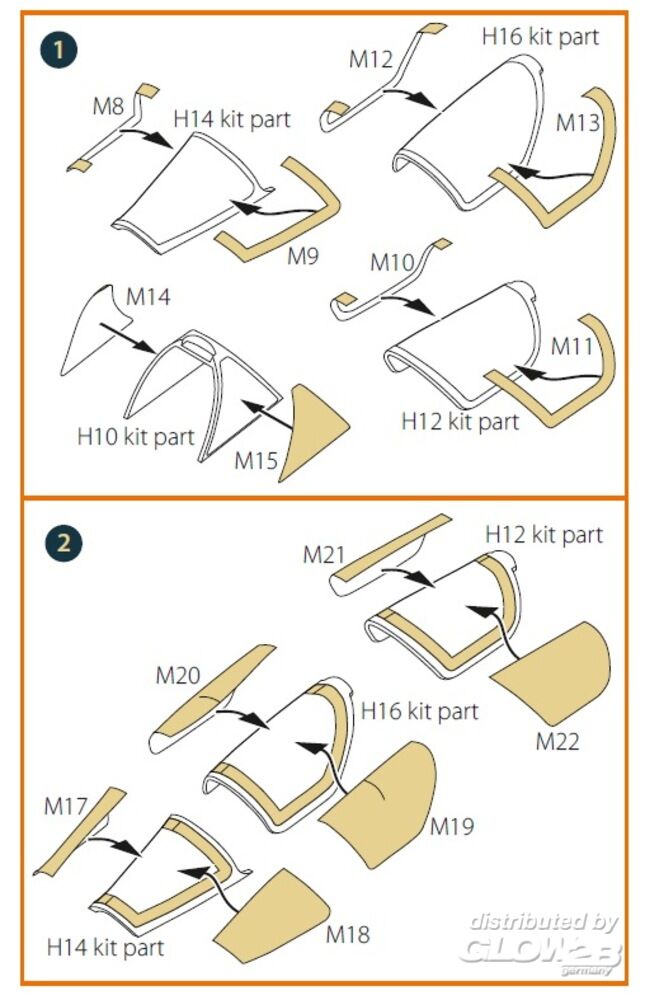 1

M8
H14 kit part
M9
M12
H16 kit part
M13
M14
H10 kit part
M15
M10
M11
H12 kit part

2

M21
H12 kit part
M22
M20
H16 kit part
M19
M17
H14 kit part
M18

distributed by
GLOW2B
germany