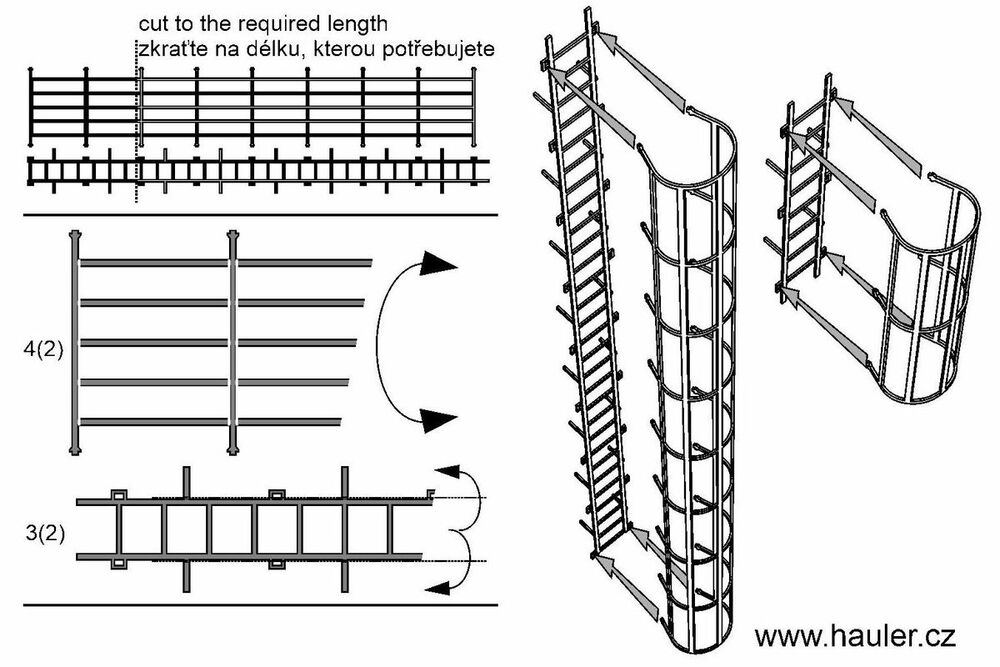 cut to the required length
zkraťte na délku, kterou potřebujete

4(2)

3(2)

www.hauler.cz