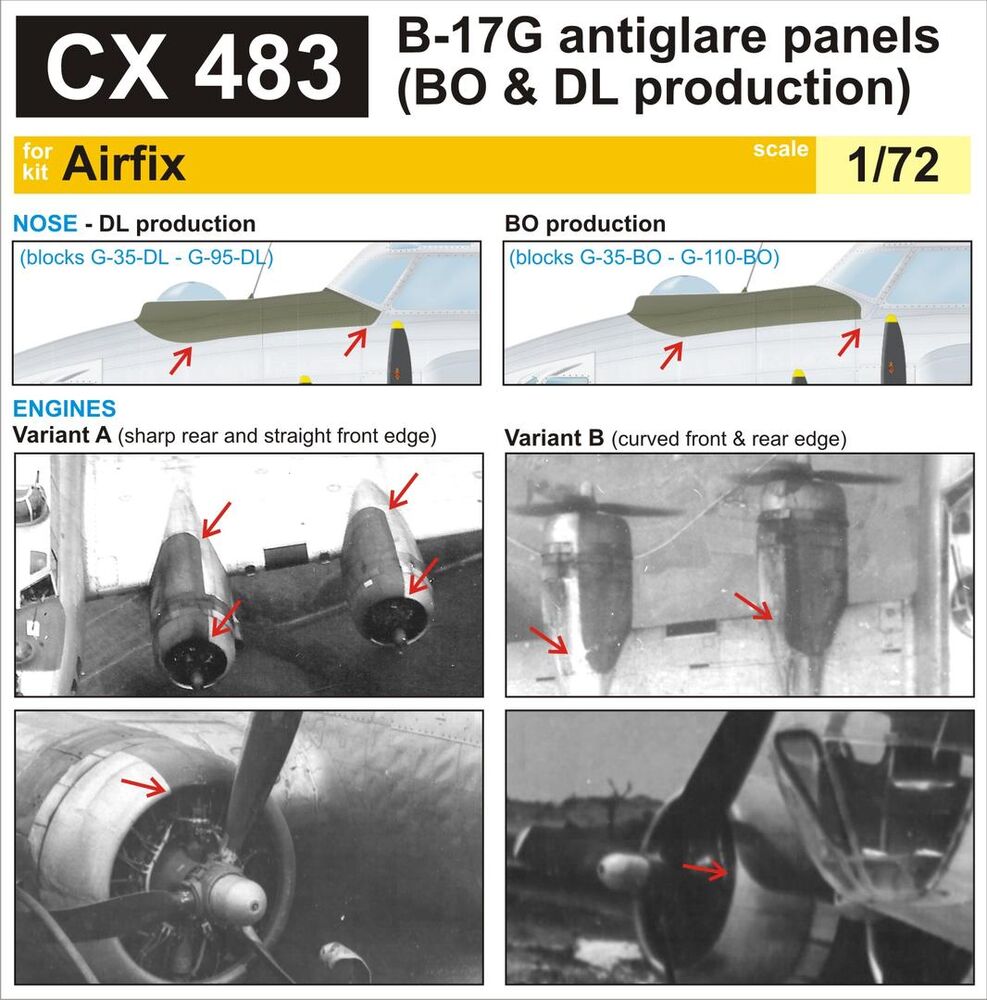 CX 483

B-17G antiglare panels (BO & DL production)

for kit Airfix

scale 1/72

NOSE - DL production

(blocks G-35-DL - G-95-DL)

BO production

(blocks G-35-BO - G-110-BO)

ENGINES

Variant A (sharp rear and straight front edge)

Variant B (curved front & rear edge)