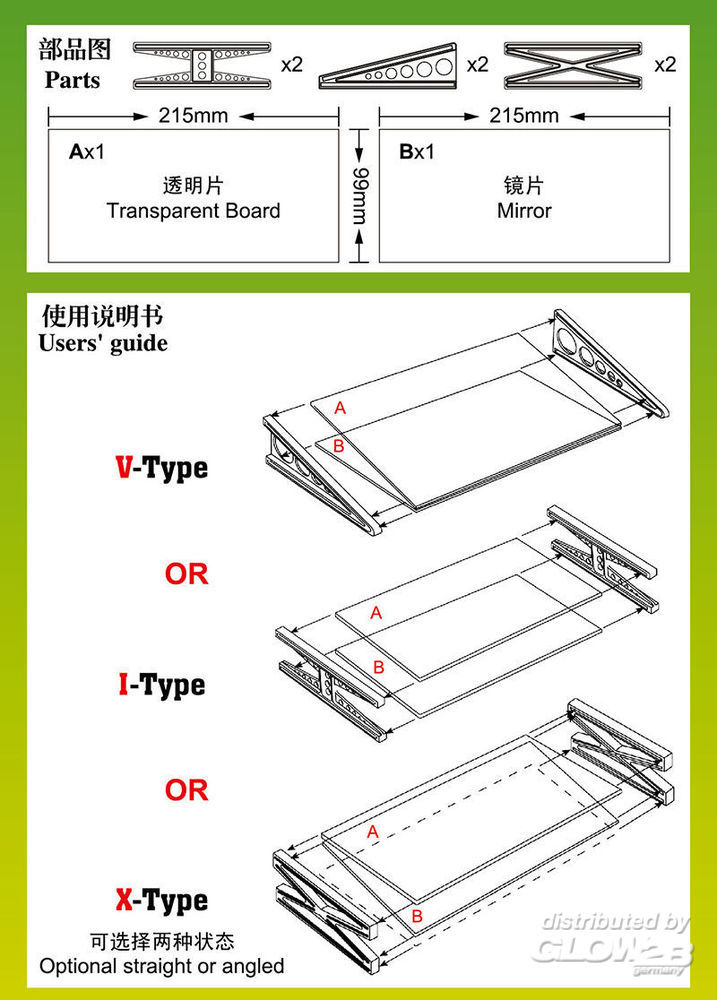 部品图
Parts

x2 x2 x2

215mm 215mm

Ax1
透明片
Transparent Board

99mm

Bx1
镜片
Mirror

使用说明书
Users' guide

A
B

V-Type

OR

A
B

I-Type

OR

A
B

X-Type
可选择两种状态
Optional straight or angled

distributed by
GLOW2B
germany