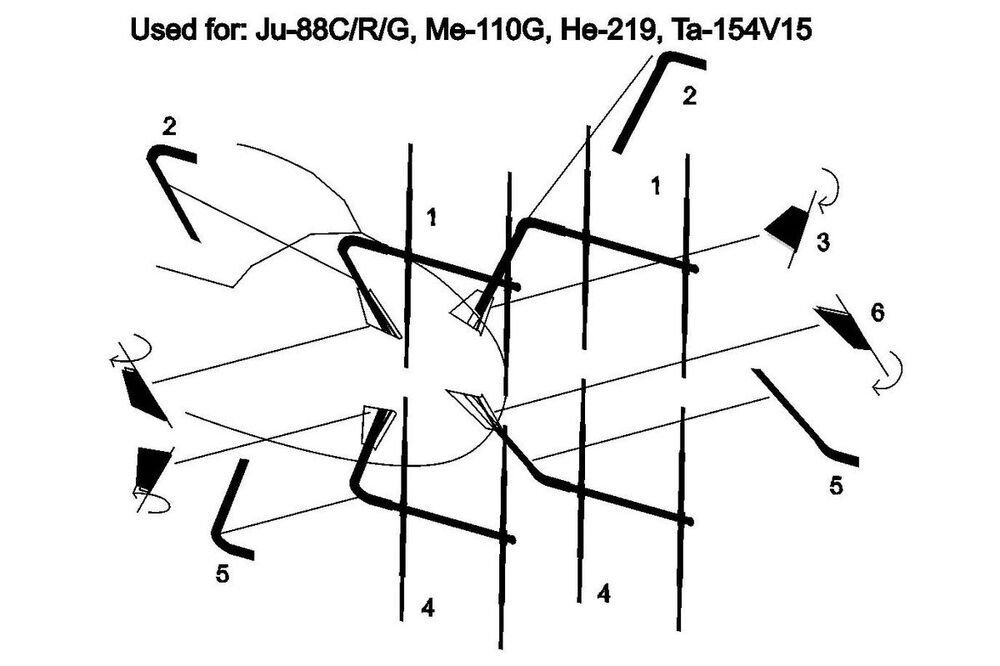 Used for: Ju-88C/R/G, Me-110G, He-219, Ta-154V15

2

2

1

1

3

6

5

5

4

4